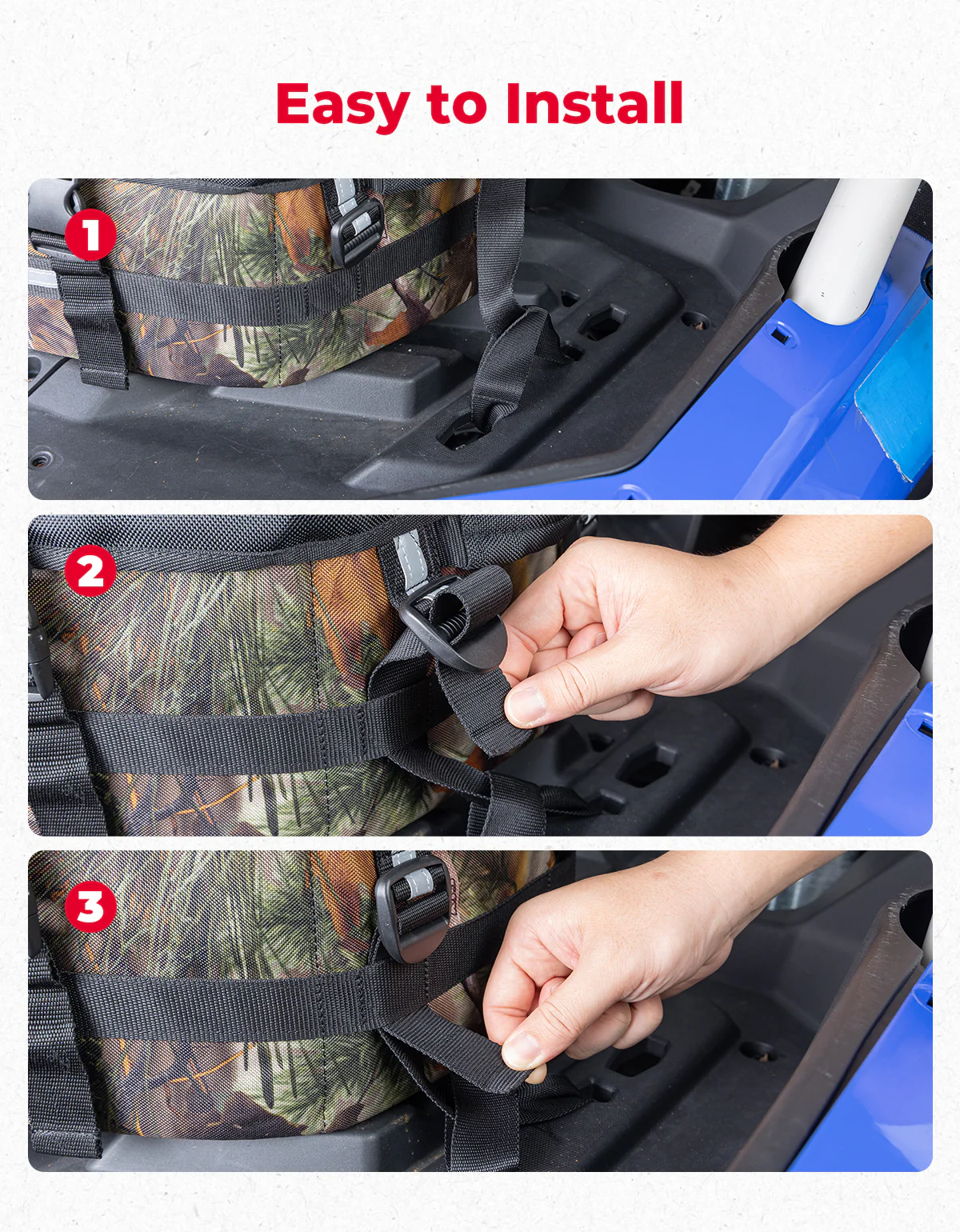 Easy to Install

1

2

3